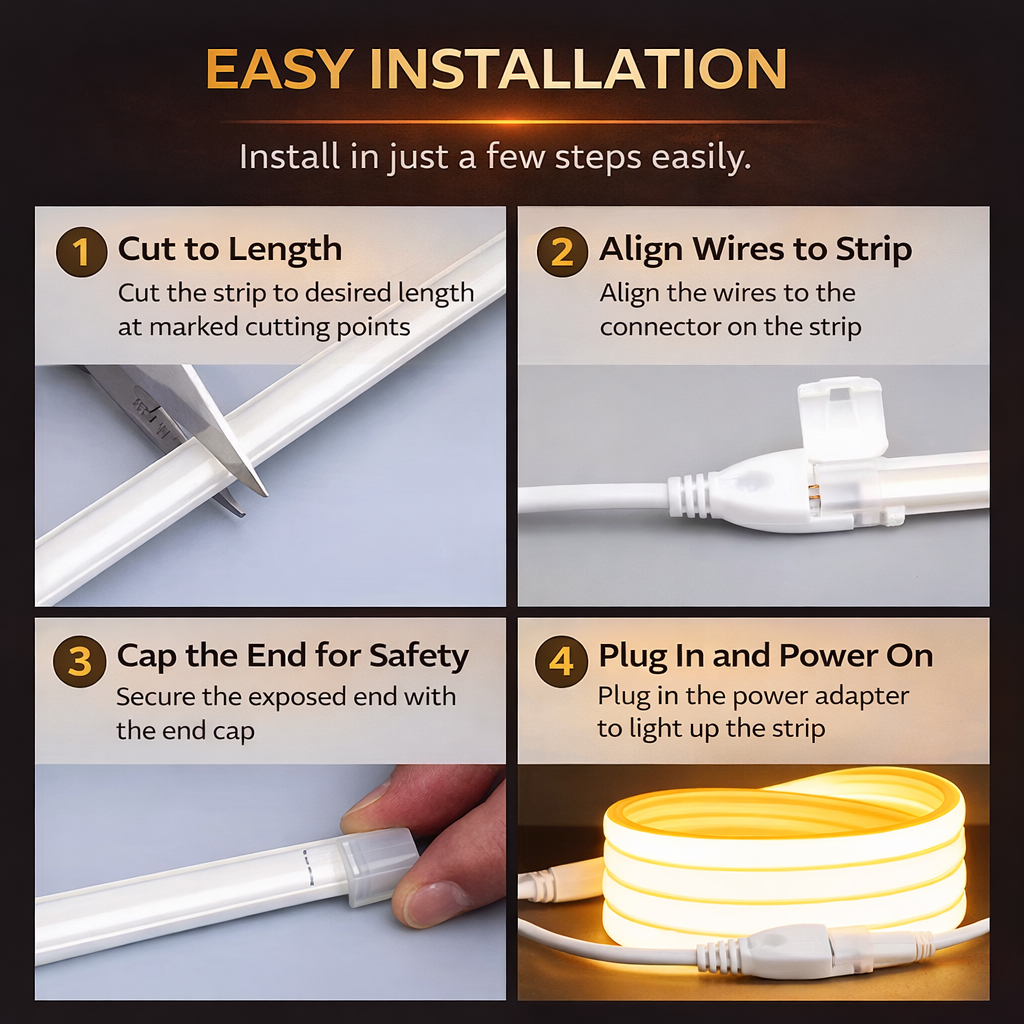 EASY INSTALLATION

Install in just a few steps easily.

1 Cut to Length
Cut the strip to desired length at marked cutting points

2 Align Wires to Strip
Align the wires to the connector on the strip

3 Cap the End for Safety
Secure the exposed end with the end cap

4 Plug In and Power On
Plug in the power adapter to light up the strip