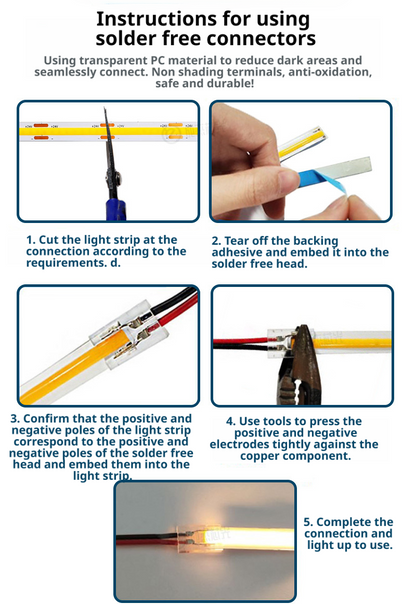 Instructions for using solder free connectors

Using transparent PC material to reduce dark areas and seamlessly connect. Non shading terminals, anti-oxidation, safe and durable!

1. Cut the light strip at the connection according to the requirements. d.

2. Tear off the backing adhesive and embed it into the solder free head.

3. Confirm that the positive and negative poles of the light strip correspond to the positive and negative poles of the solder free head and embed them into the light strip.

4. Use tools to press the positive and negative electrodes tightly against the copper component.

5. Complete the connection and light up to use.