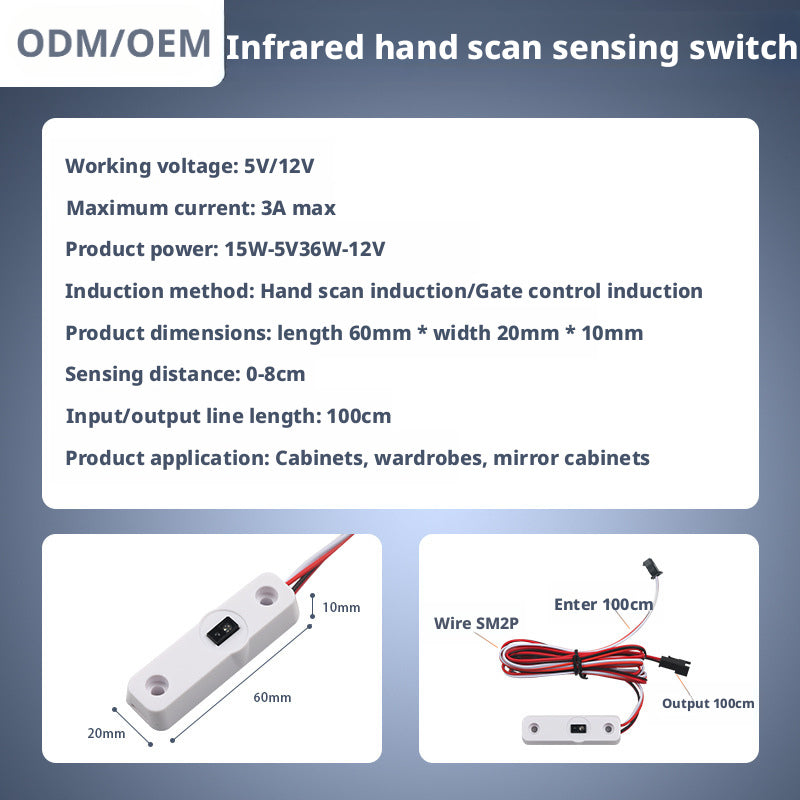 ODM/OEM Infrared hand scan sensing switch

Working voltage: 5V/12V

Maximum current: 3A max

Product power: 15W-5V36W-12V

Induction method: Hand scan induction/Gate control induction

Product dimensions: length 60mm * width 20mm * 10mm

Sensing distance: 0-8cm

Input/output line length: 100cm

Product application: Cabinets, wardrobes, mirror cabinets

10mm
60mm
20mm

Enter 100cm
Wire SM2P
Output 100cm